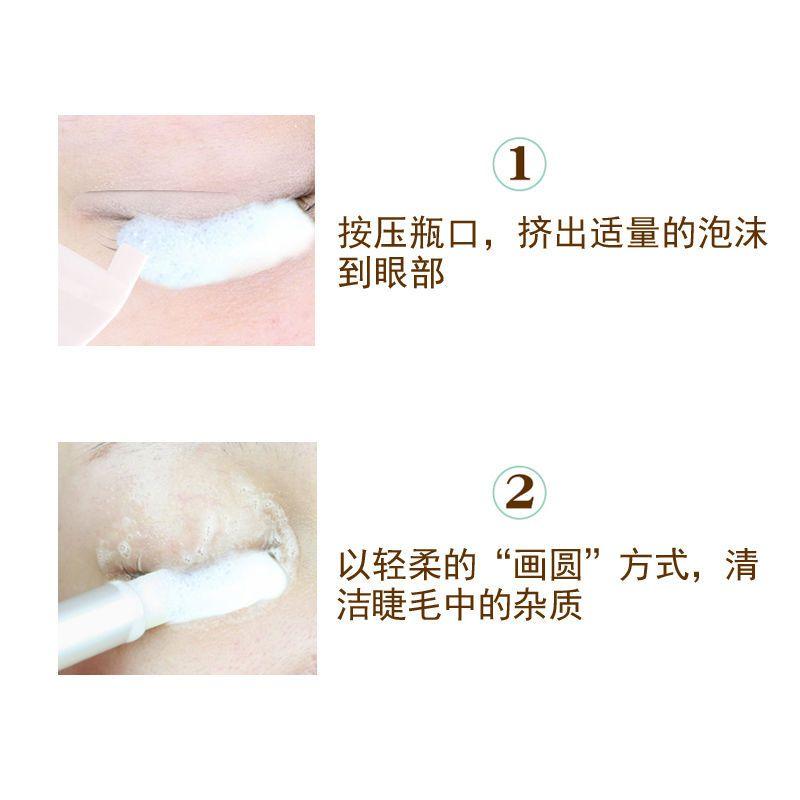 ①

按压瓶口，挤出适量的泡沫到眼部

②

以轻柔的“画圆”方式，清洁睫毛中的杂质