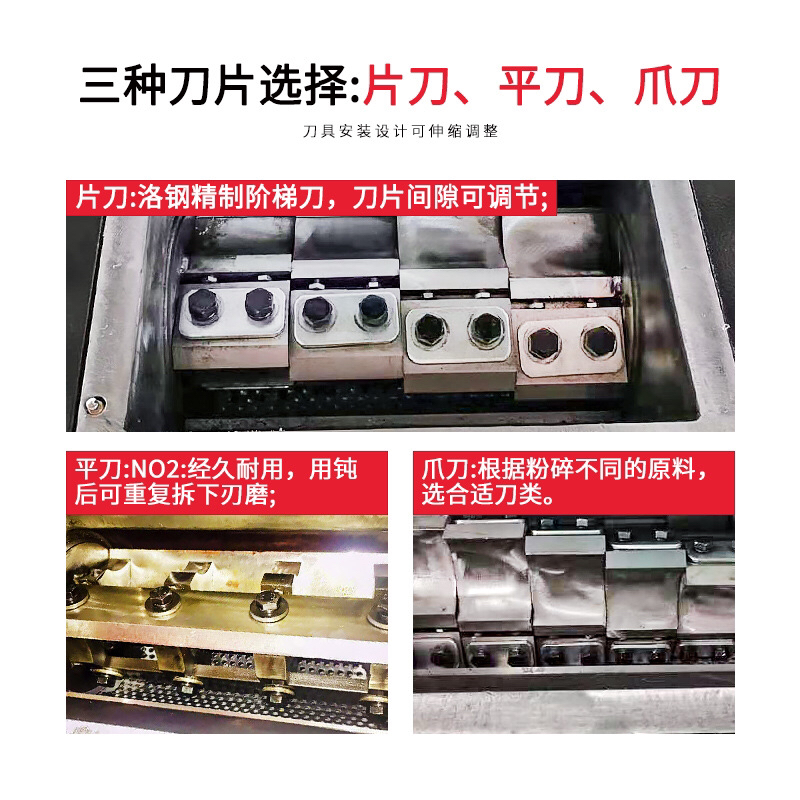 三种刀片选择:片刀、平刀、爪刀

刀具安装设计可伸缩调整

片刀:洛钢精制阶梯刀，刀片间隙可调节;

平刀:NO2:经久耐用，用钝后可重复拆下刃磨;

爪刀:根据粉碎不同的原料，选合适刀类。